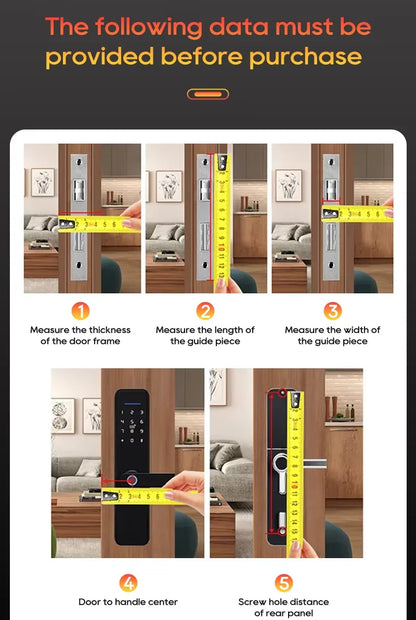 The following data must be provided before purchase

1
Measure the thickness of the door frame

2
Measure the length of the guide piece

3
Measure the width of the guide piece

4
Door to handle center

5
Screw hole distance of rear panel