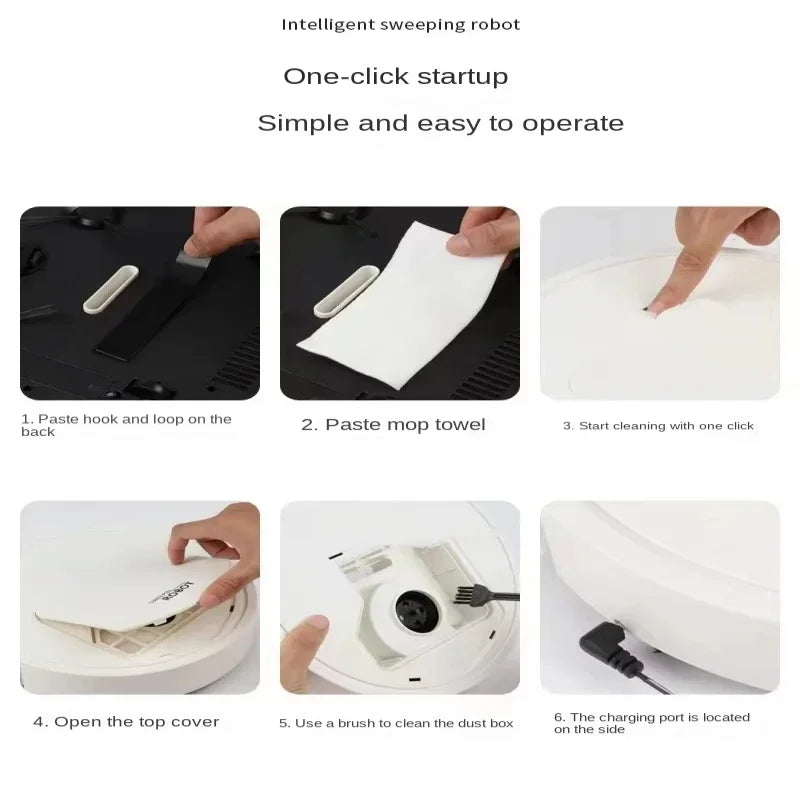 Intelligent sweeping robot

One-click startup

Simple and easy to operate

1. Paste hook and loop on the back

2. Paste mop towel

3. Start cleaning with one click

ROBOT

4. Open the top cover

5. Use a brush to clean the dust box

6. The charging port is located on the side